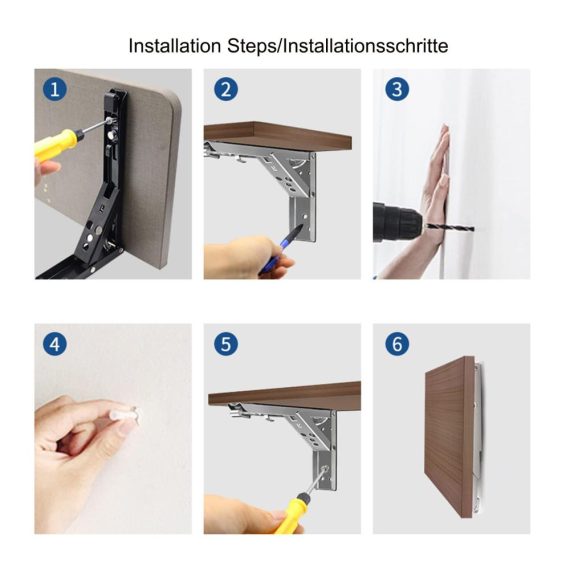 Installation Steps/Installationsschritte

1

2

3

4

5

6