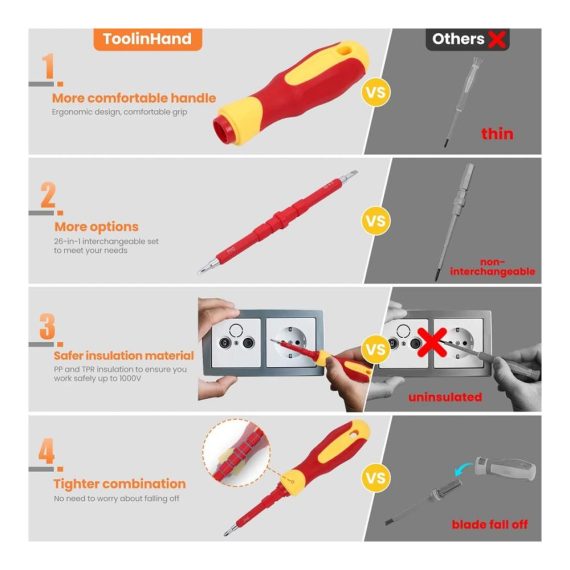 ToolinHand

Others

1.

More comfortable handle

Ergonomic design, comfortable grip

VS

thin

2.

More options

26-in-1 interchangeable set to meet your needs

VS

non-interchangeable

3.

Safer insulation material

PP and TPR insulation to ensure you work safely up to 1000V

VS

uninsulated

4.

Tighter combination

No need to worry about falling off

VS

blade fall off