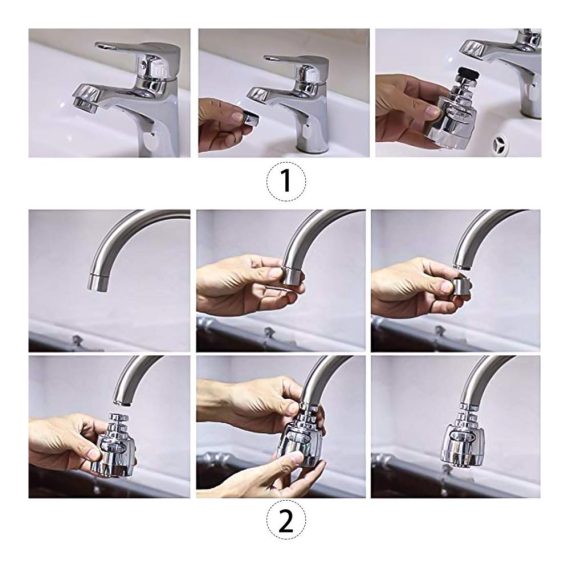 1

2