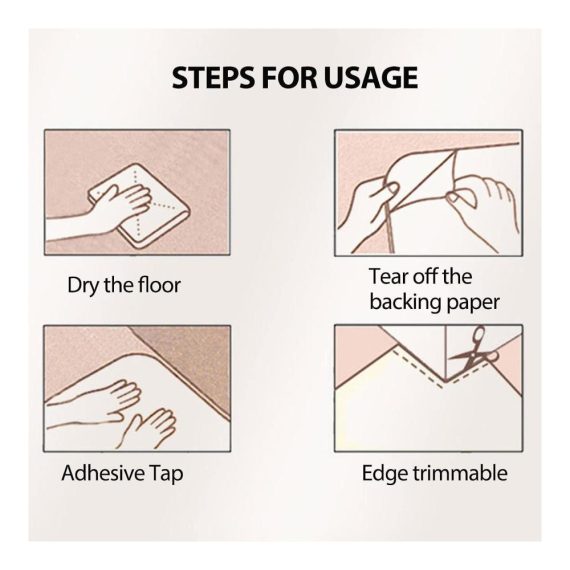 STEPS FOR USAGE

Dry the floor

Tear off the backing paper

Adhesive Tap

Edge trimmable