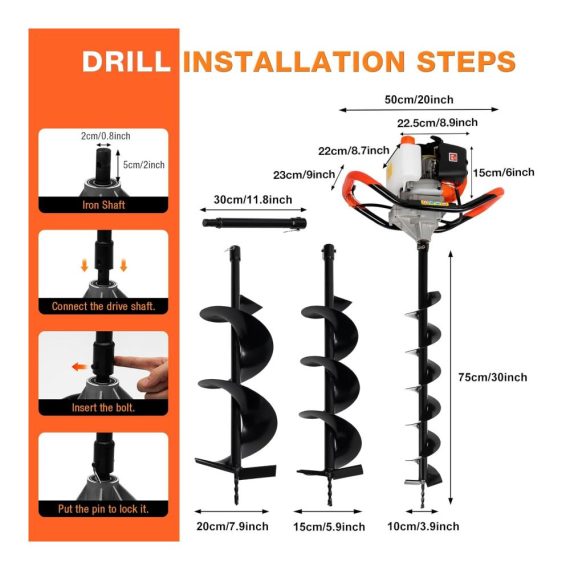 DRILL INSTALLATION STEPS

2cm/0.8inch
5cm/2inch
Iron Shaft

Connect the drive shaft.

Insert the bolt.

Put the pin to lock it.

50cm/20inch
22.5cm/8.9inch
22cm/8.7inch
23cm/9inch
15cm/6inch
30cm/11.8inch
75cm/30inch
20cm/7.9inch
15cm/5.9inch
10cm/3.9inch