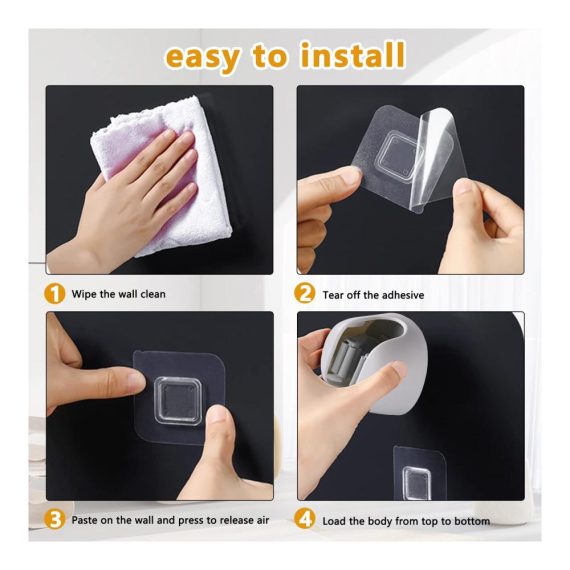 easy to install

1 Wipe the wall clean

2 Tear off the adhesive

3 Paste on the wall and press to release air

4 Load the body from top to bottom