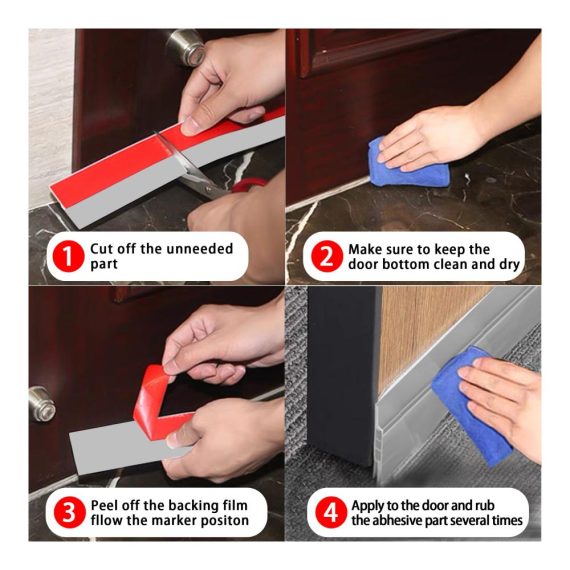 1 Cut off the unneeded part

2 Make sure to keep the door bottom clean and dry

3 Peel off the backing film fllow the marker positon

4 Apply to the door and rub the abhesive part several times