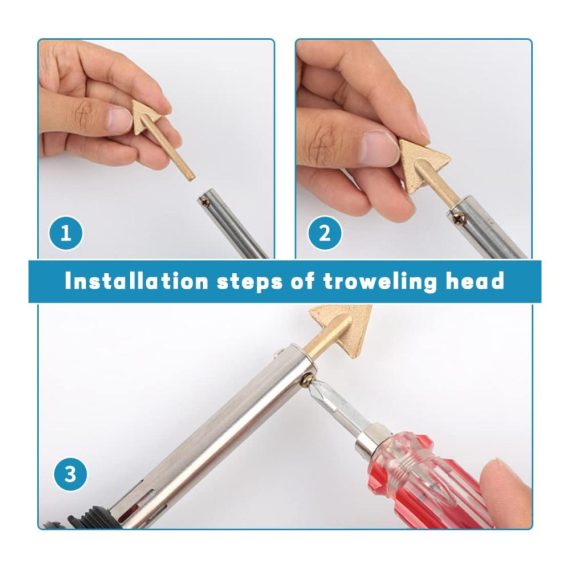 1

2

Installation steps of troweling head

3