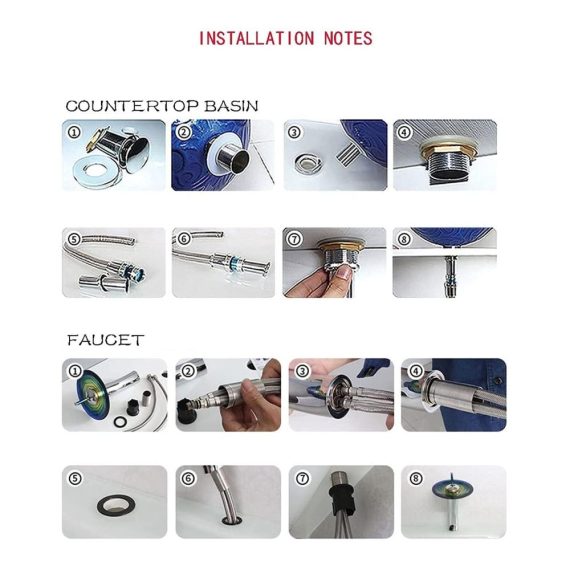 INSTALLATION NOTES

COUNTERTOP BASIN

① ② ③ ④

⑤ ⑥ ⑦ ⑧

FAUCET

① ② ③ ④

⑤ ⑥ ⑦ ⑧