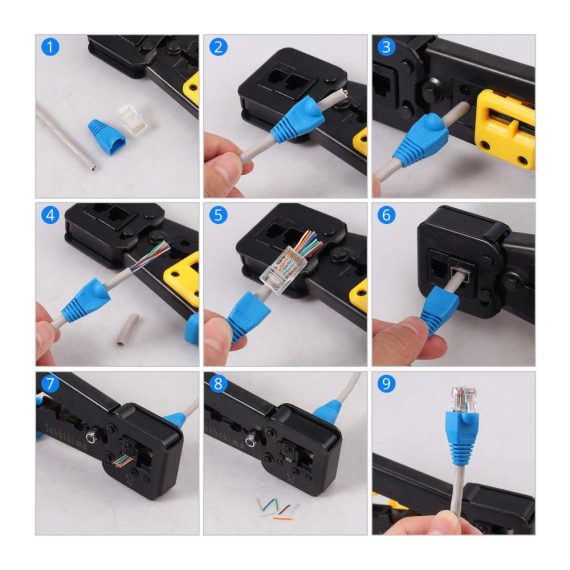 1

2

3

4

5

6

7

8

9