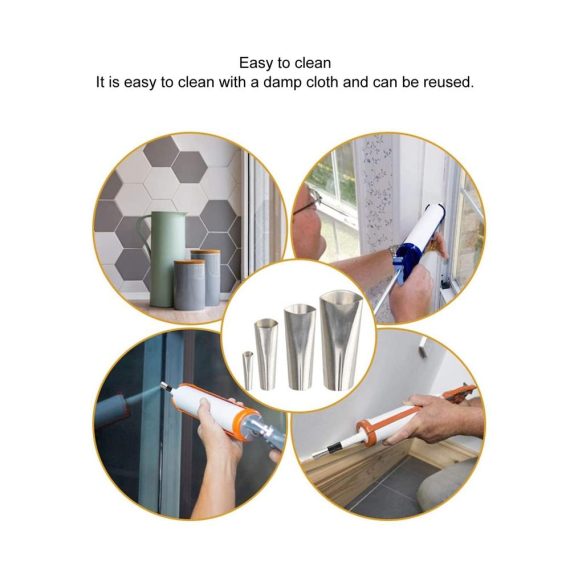 Easy to clean
It is easy to clean with a damp cloth and can be reused.