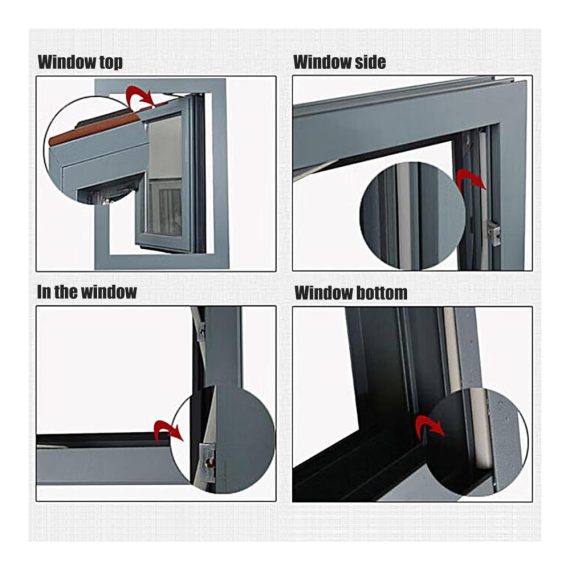 Window top

Window side

In the window

Window bottom