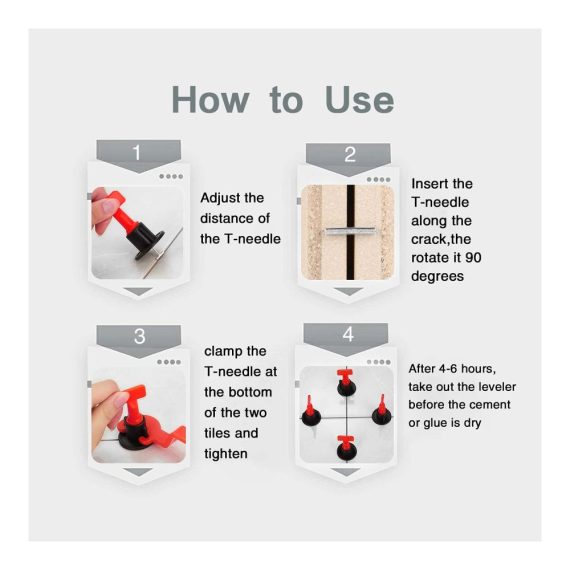 How to Use

1

Adjust the distance of the T-needle

2

Insert the T-needle along the crack,the rotate it 90 degrees

3

clamp the T-needle at the bottom of the two tiles and tighten

4

After 4-6 hours, take out the leveler before the cement or glue is dry