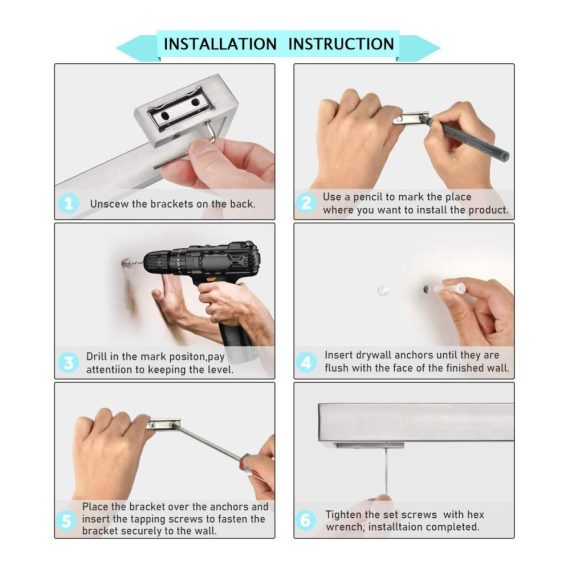 INSTALLATION INSTRUCTION

1 Unscew the brackets on the back.

2 Use a pencil to mark the place where you want to install the product.

3 Drill in the mark positon,pay attentiion to keeping the level.

4 Insert drywall anchors until they are flush with the face of the finished wall.

5 Place the bracket over the anchors and insert the tapping screws to fasten the bracket securely to the wall.

6 Tighten the set screws with hex wrench, installtaion completed.