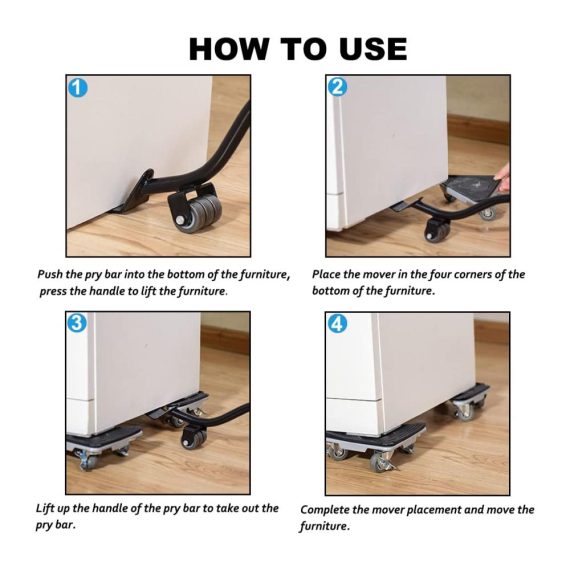 HOW TO USE

1

Push the pry bar into the bottom of the furniture, press the handle to lift the furniture.

2

Place the mover in the four corners of the bottom of the furniture.

3

Lift up the handle of the pry bar to take out the pry bar.

4

Complete the mover placement and move the furniture.