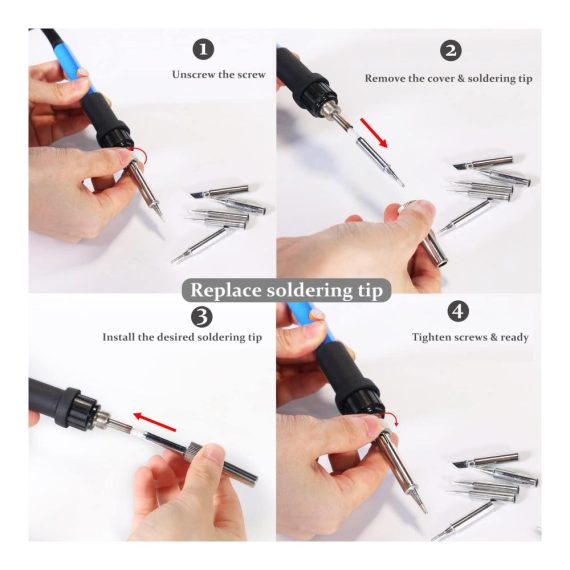 1
Unscrew the screw

2
Remove the cover & soldering tip

Replace soldering tip

3
Install the desired soldering tip

4
Tighten screws & ready