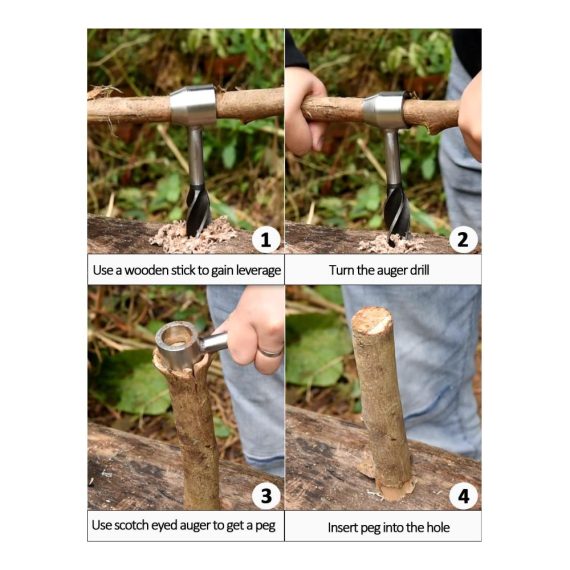 1
Use a wooden stick to gain leverage

2
Turn the auger drill

3
Use scotch eyed auger to get a peg

4
Insert peg into the hole