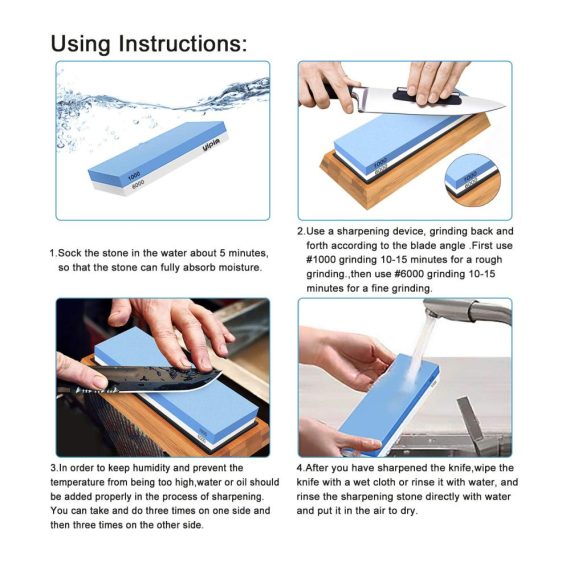 Using Instructions:

Ulpia
1000
6000

1000
6000

1000
6000

1.Sock the stone in the water about 5 minutes, so that the stone can fully absorb moisture.

2.Use a sharpening device, grinding back and forth according to the blade angle .First use #1000 grinding 10-15 minutes for a rough grinding.,then use #6000 grinding 10-15 minutes for a fine grinding.

3.In order to keep humidity and prevent the temperature from being too high,water or oil should be added properly in the process of sharpening. You can take and do three times on one side and then three times on the other side.

4.After you have sharpened the knife,wipe the knife with a wet cloth or rinse it with water, and rinse the sharpening stone directly with water and put it in the air to dry.