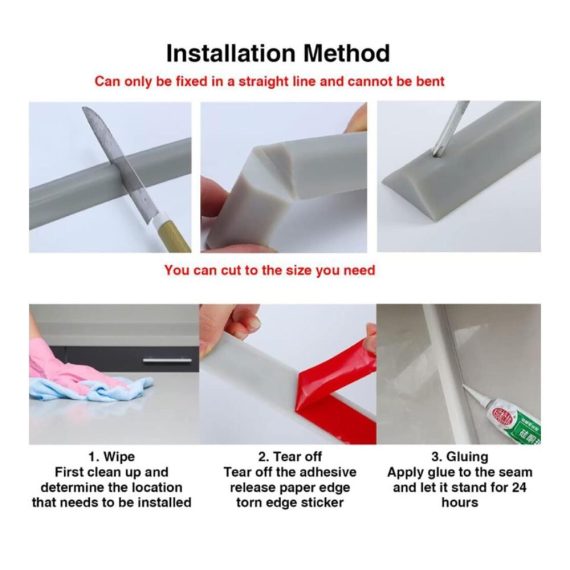 Installation Method

Can only be fixed in a straight line and cannot be bent

You can cut to the size you need

1. Wipe
First clean up and determine the location that needs to be installed

2. Tear off
Tear off the adhesive release paper edge torn edge sticker

3. Gluing
Apply glue to the seam and let it stand for 24 hours