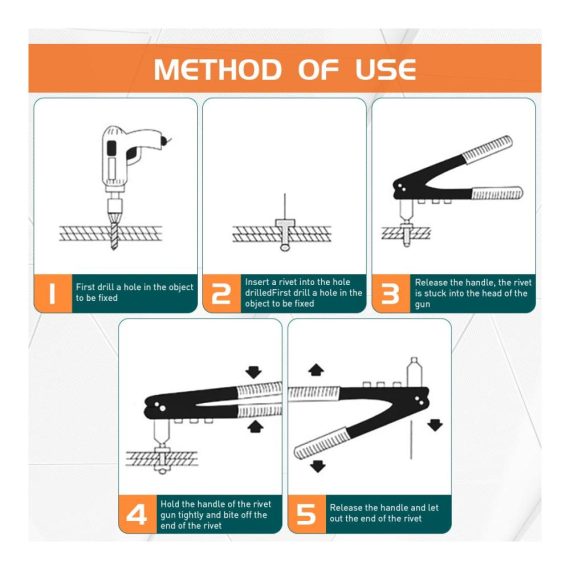 METHOD OF USE

1 First drill a hole in the object to be fixed

2 Insert a rivet into the hole drilledFirst drill a hole in the object to be fixed

3 Release the handle, the rivet is stuck into the head of the gun

4 Hold the handle of the rivet gun tightly and bite off the end of the rivet

5 Release the handle and let out the end of the rivet